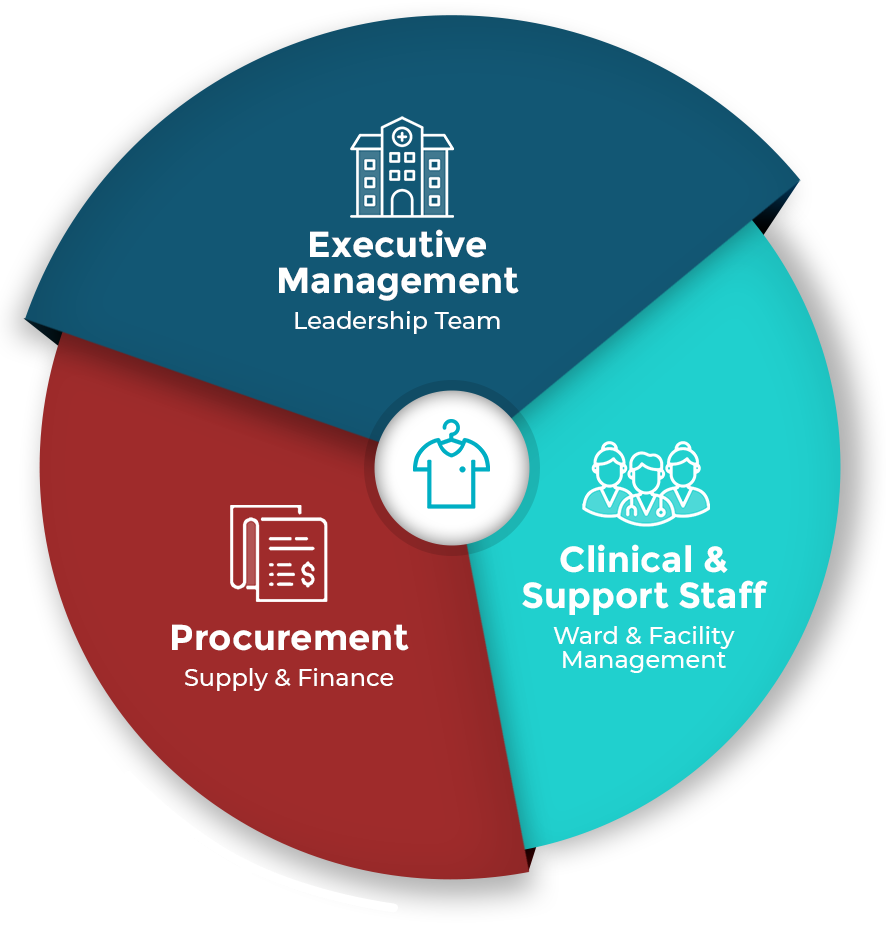 Executive Management
Leadership Team

Procurement
Supply & Finance

Clinical & Support Staff
Ward & Facility Management