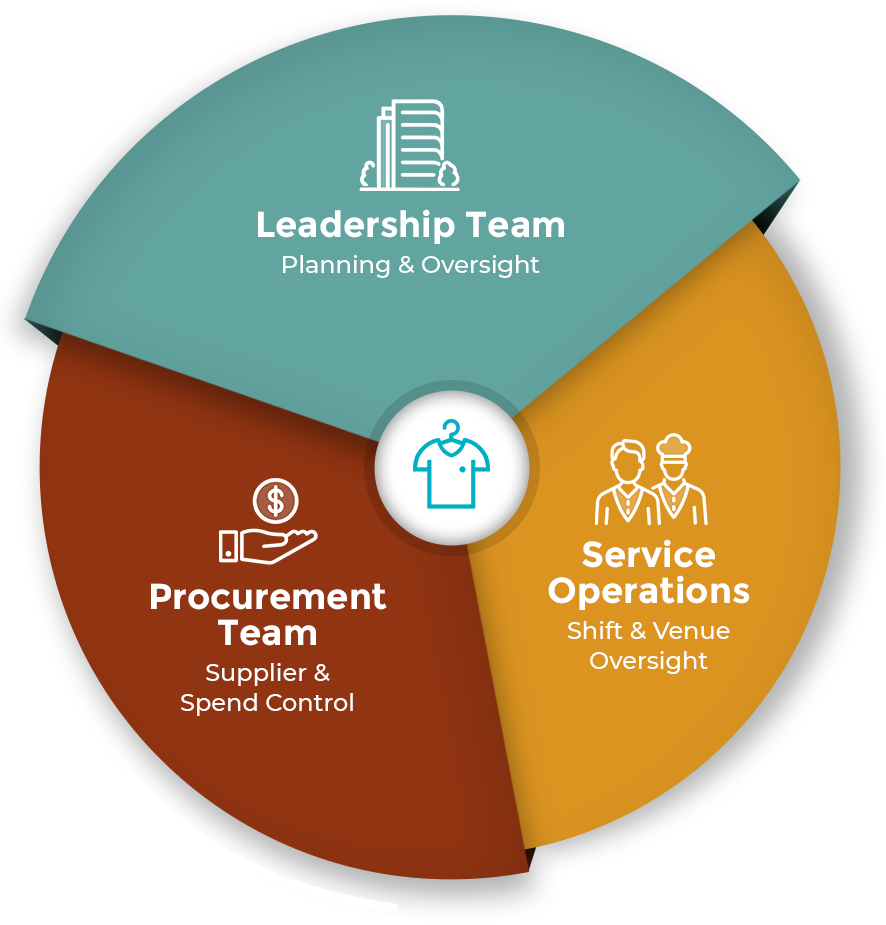 Leadership Team
Planning & Oversight

Procurement Team
Supplier & Spend Control

Service Operations
Shift & Venue Oversight